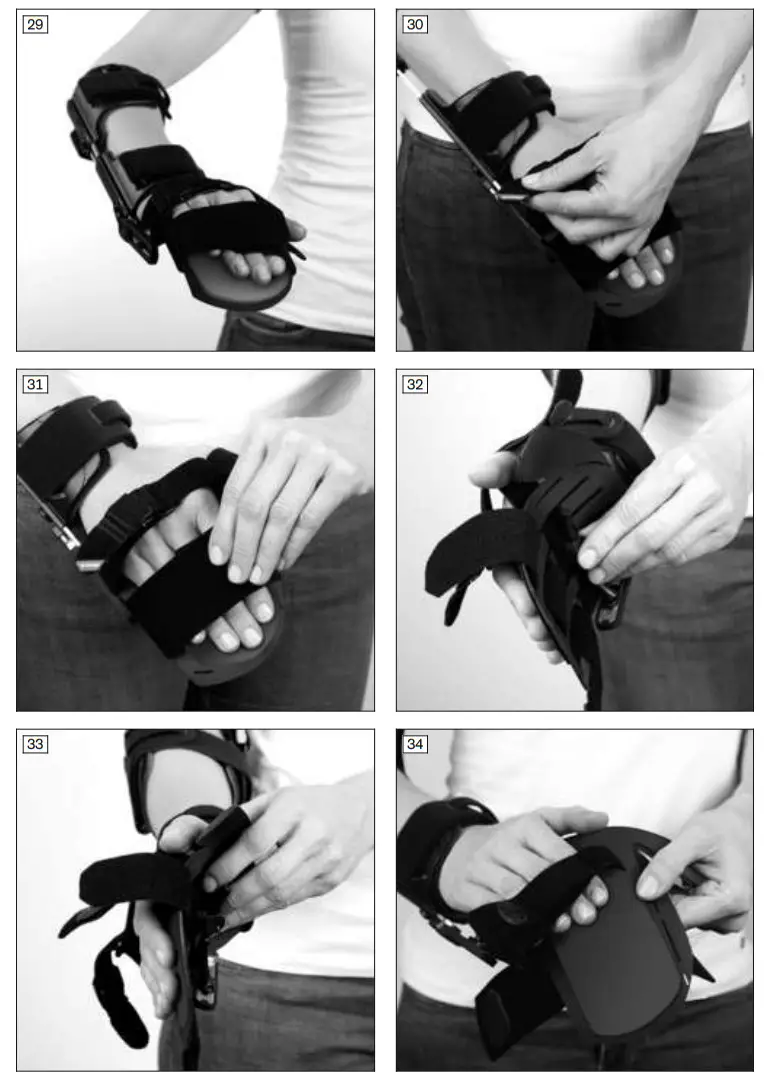 29

30

31

32

33

34