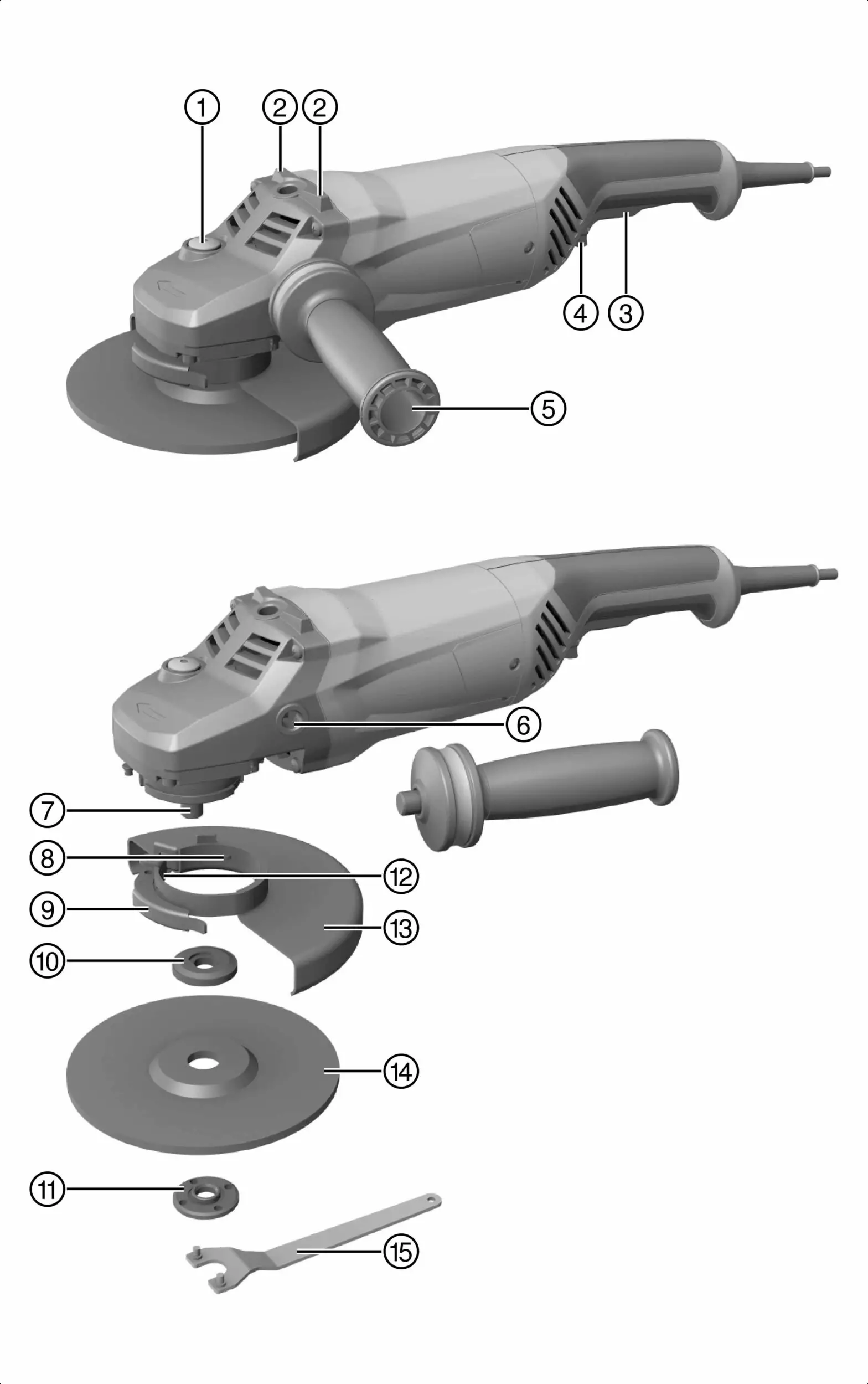 ①
②
②
④
③
⑤
⑥
⑦
⑧
⑫
⑨
⑬
⑩
⑭
⑪
⑮