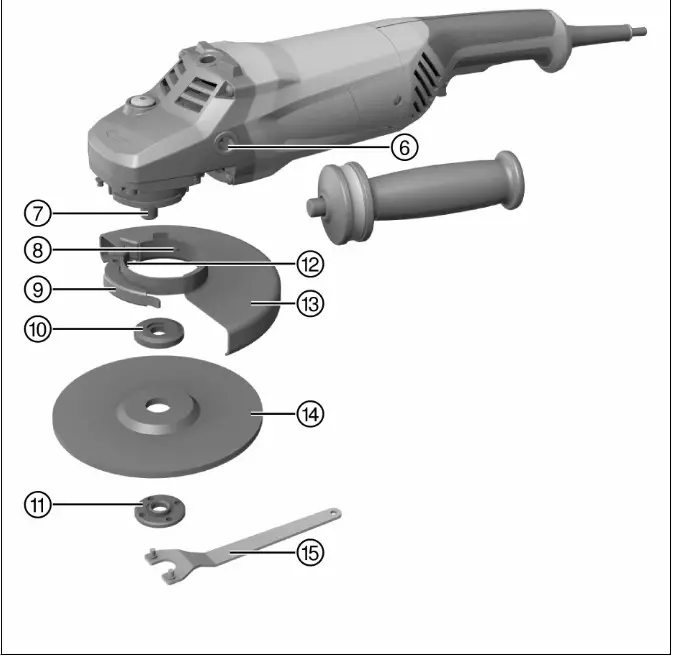 6
7
8
12
9
13
10
14
11
15