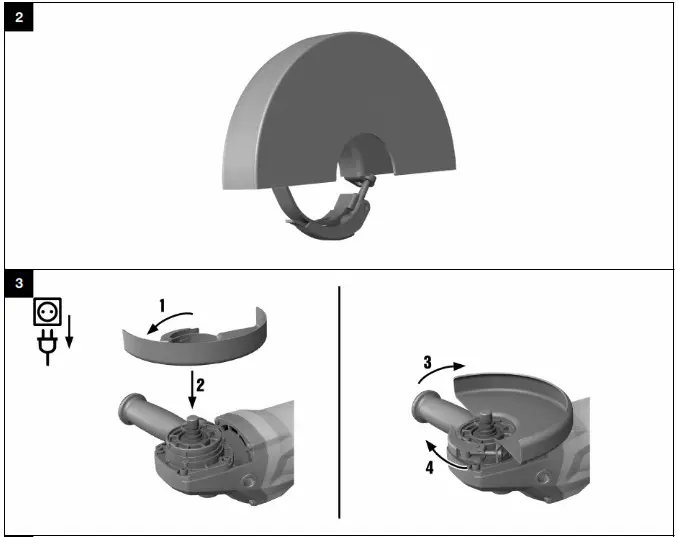 2

3

1

2

3

4