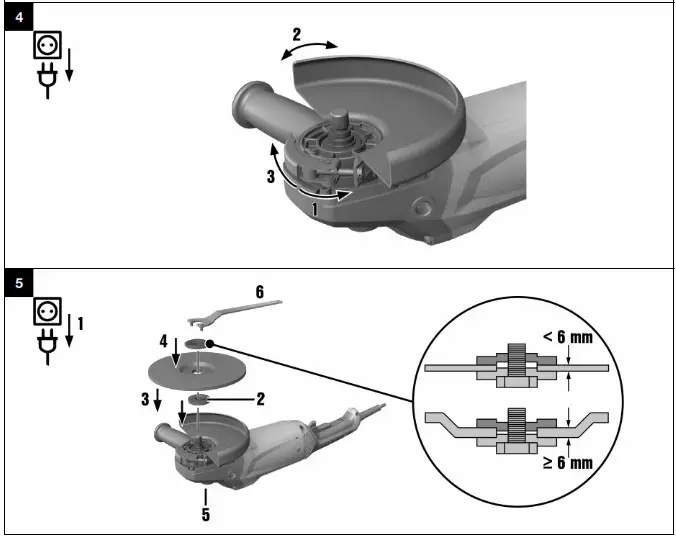 4

2

3

1

5

1

6

4

3

2

5

< 6 mm

≥ 6 mm