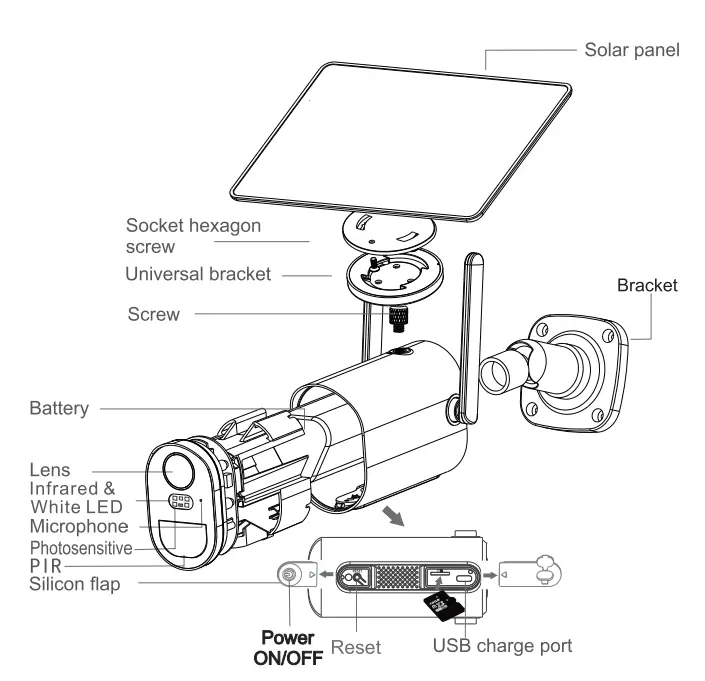 Solar panel

Socket hexagon screw

Universal bracket

Screw

Bracket

Battery

Lens

Infrared & White LED

Microphone

Photosensitive

PIR

Silicon flap

Power ON/OFF

Reset

USB charge port