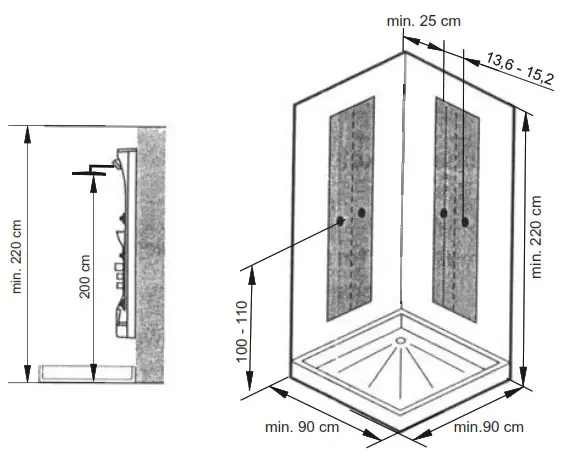 min. 220 cm

200 cm

min. 25 cm

13,6 - 15,2

min. 220 cm

100 - 110

min. 90 cm

min.90 cm