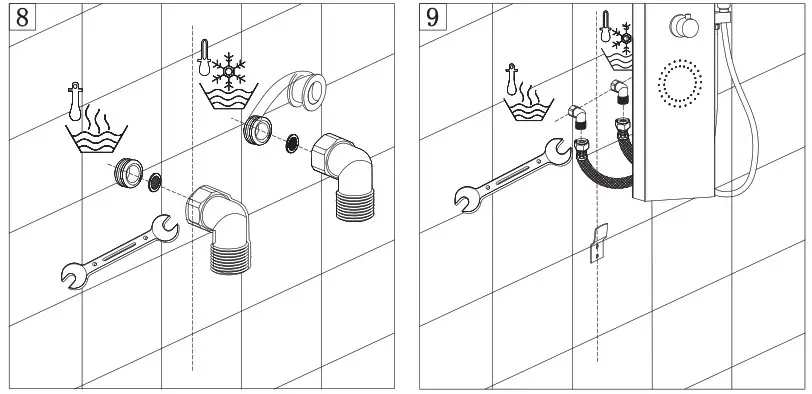 8

9