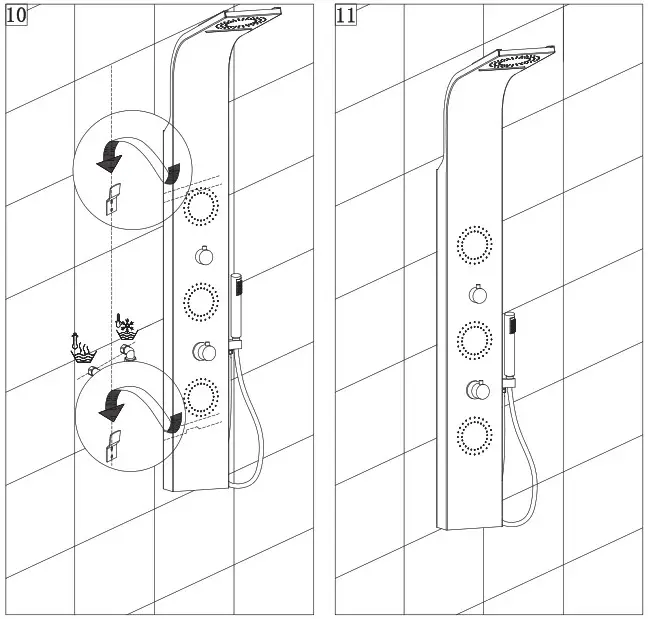 10

11