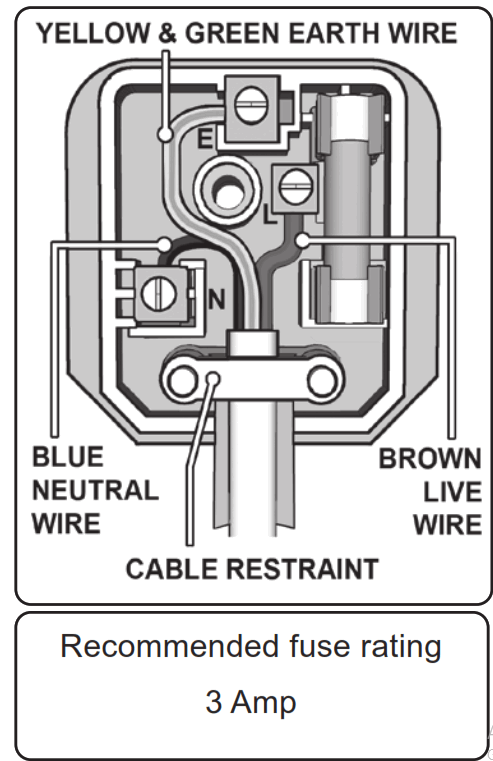 YELLOW & GREEN EARTH WIRE

E

L

N

BLUE NEUTRAL WIRE

BROWN LIVE WIRE

CABLE RESTRAINT

Recommended fuse rating

3 Amp