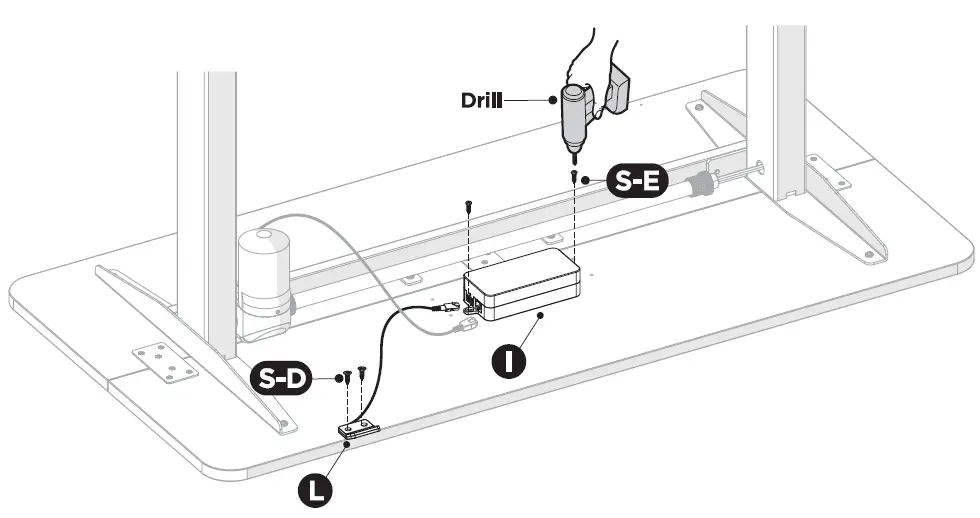 Drill

S-E

I

S-D

L