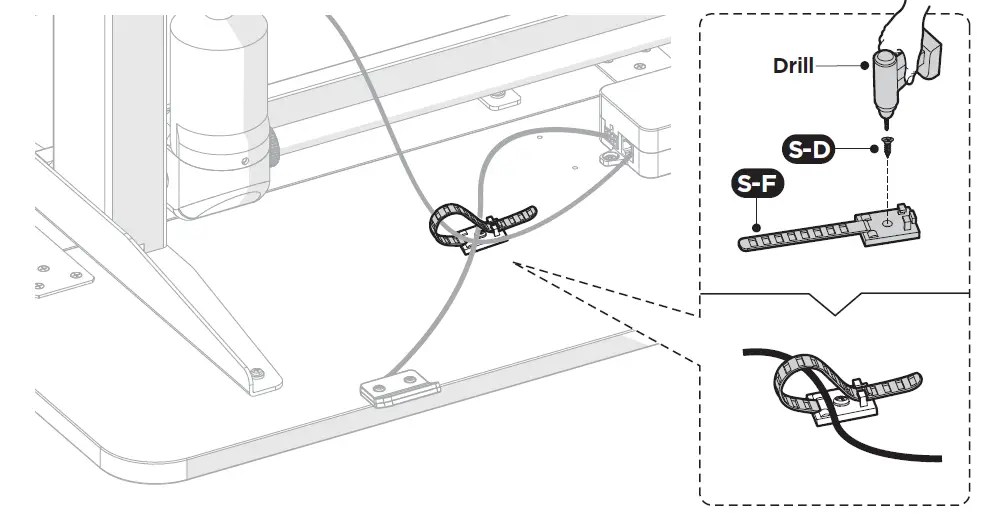 Drill
S-D
S-F