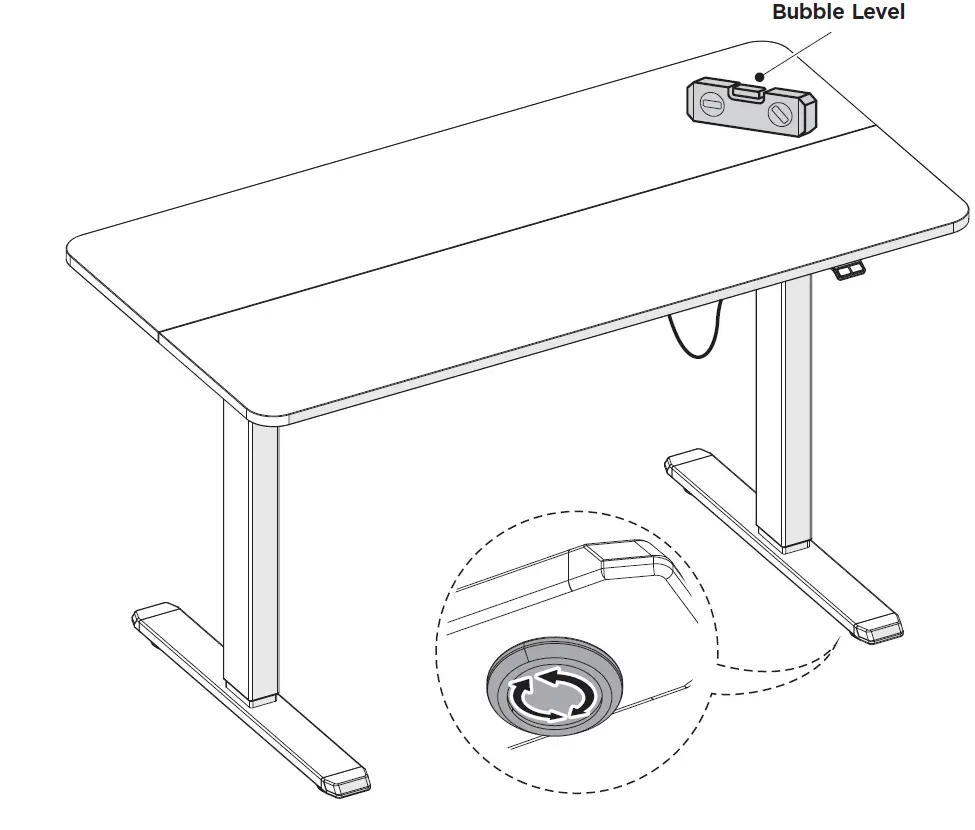 Bubble Level