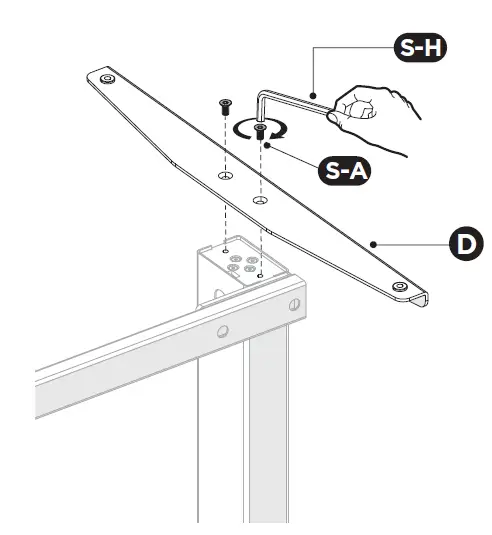 S-H
S-A
D