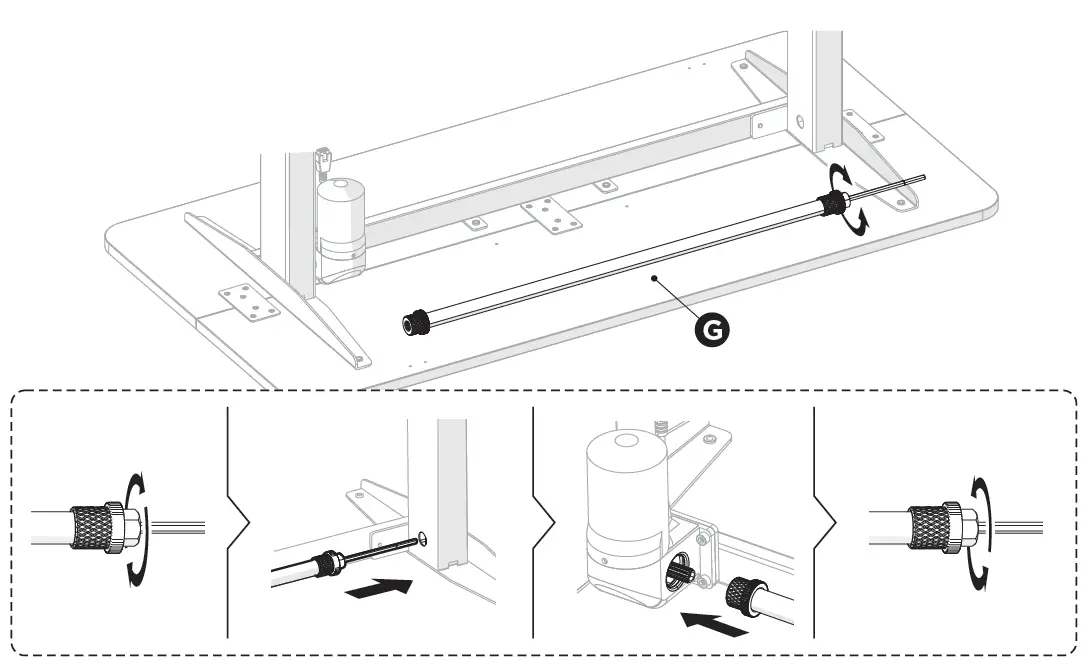 G