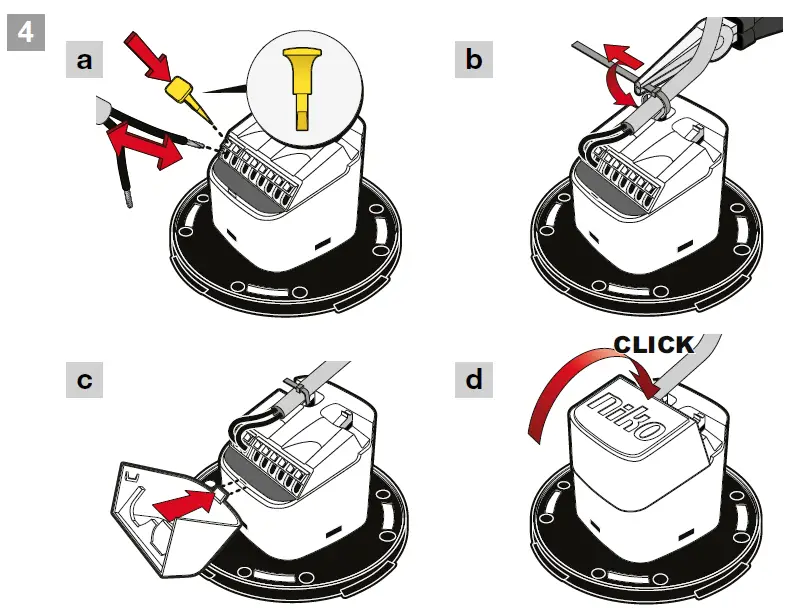 4

a

b

c

d

CLICK

niko