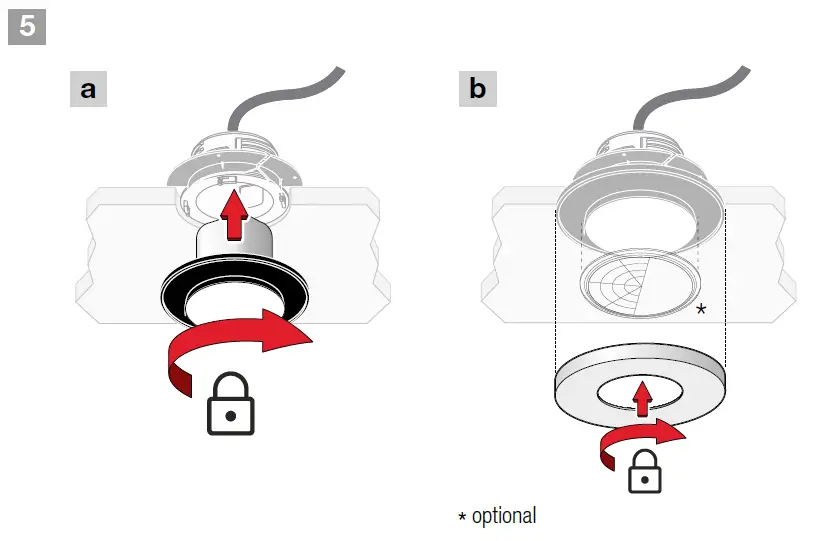 5

a

b

*

* optional