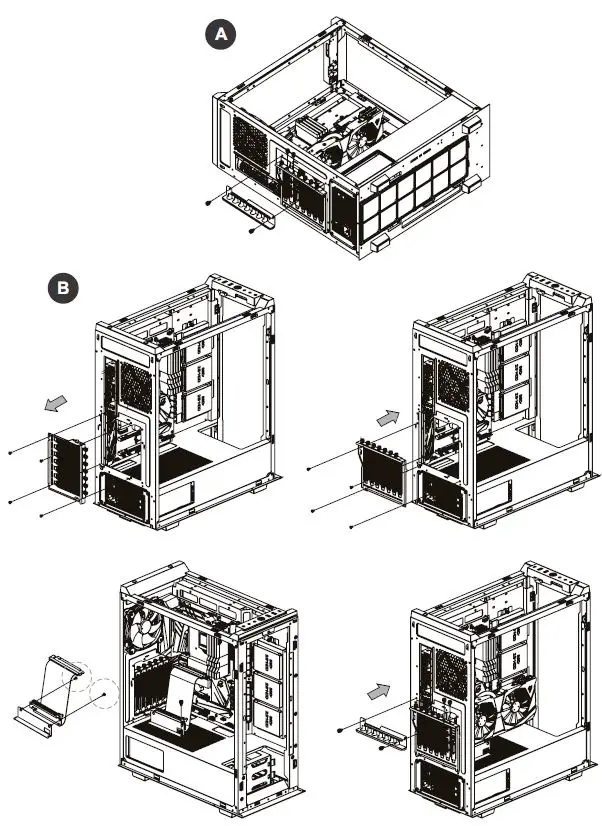 A

B