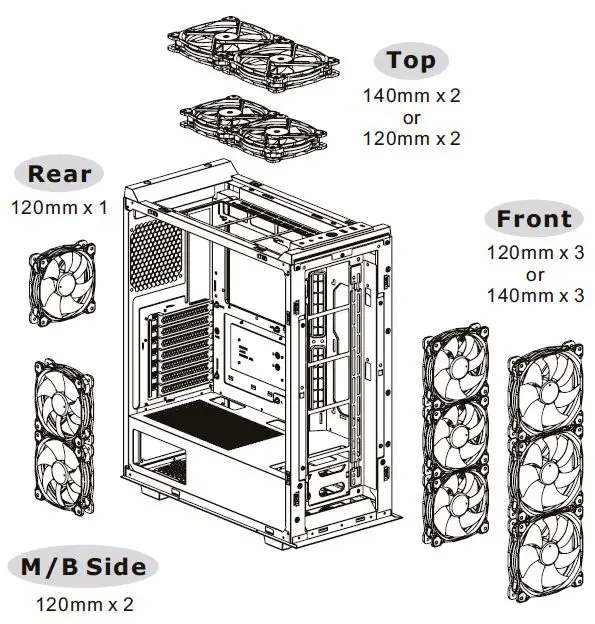 Top
140mm x 2
or
120mm x 2

Rear
120mm x 1

Front
120mm x 3
or
140mm x 3

M/B Side
120mm x 2