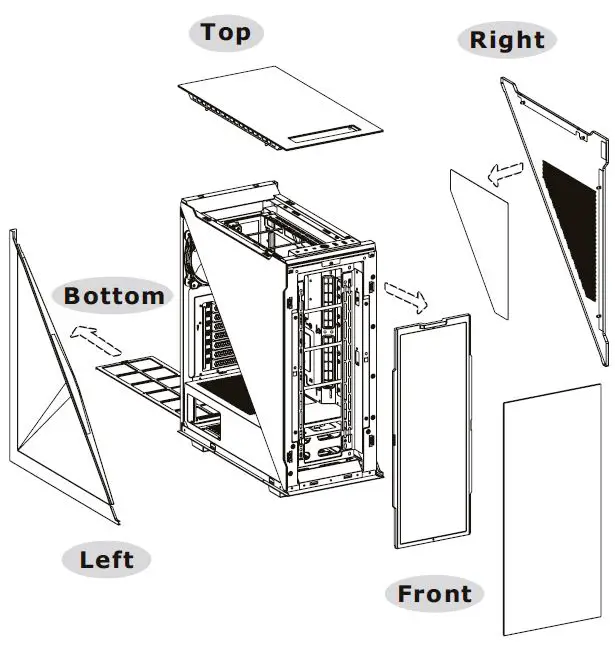 Top

Right

Bottom

Left

Front