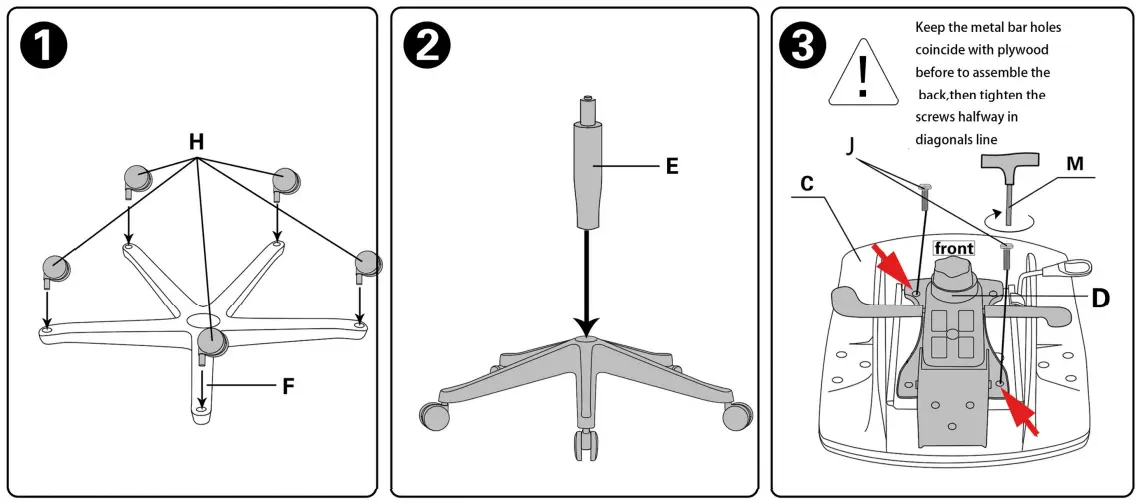 1

H

F

2

E

3

!

Keep the metal bar holes coincide with plywood before to assemble the back,then tighten the screws halfway in diagonals line

J

M

C

front

D