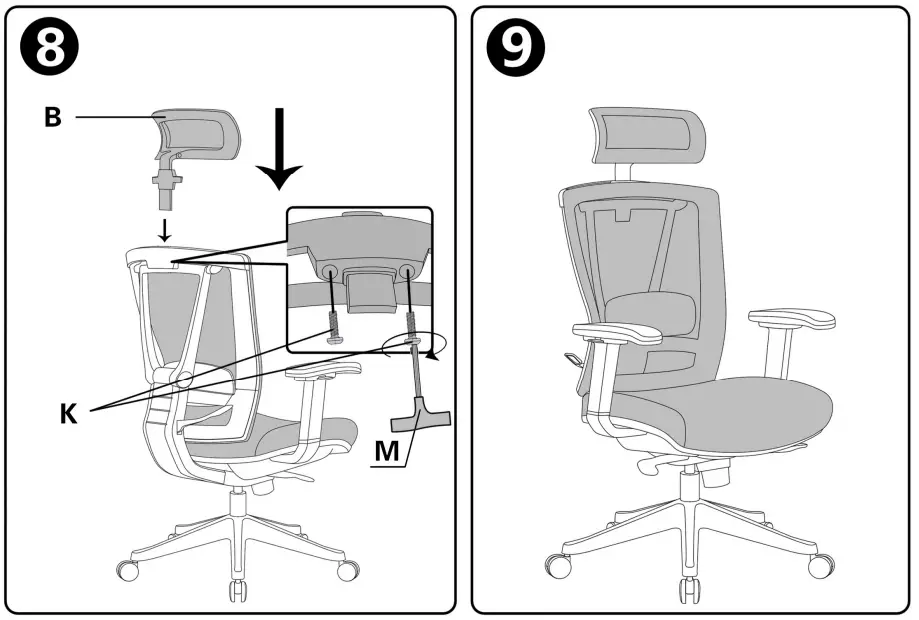 8

B

K

M

9