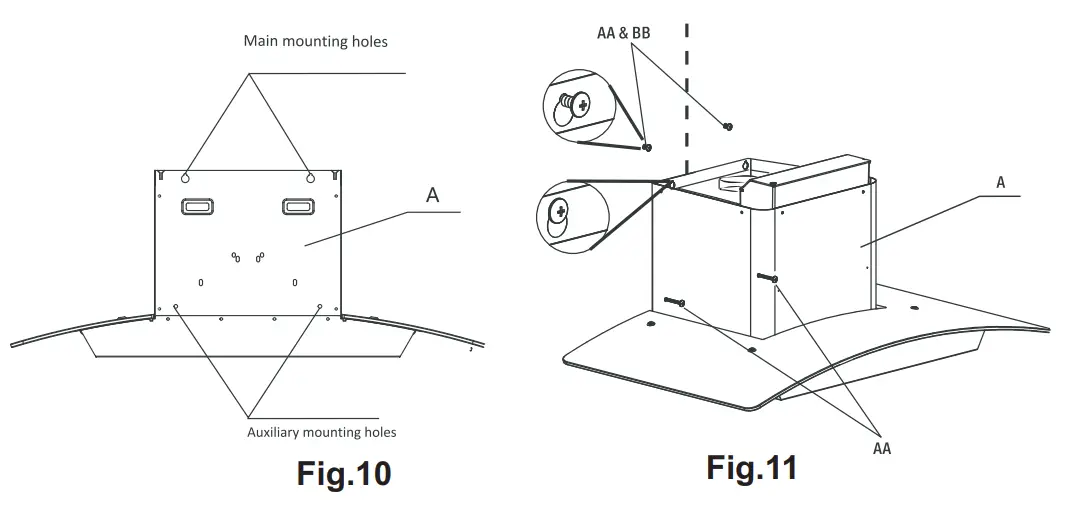 Main mounting holes

A

Auxiliary mounting holes

Fig.10

AA & BB

A

AA

Fig.11