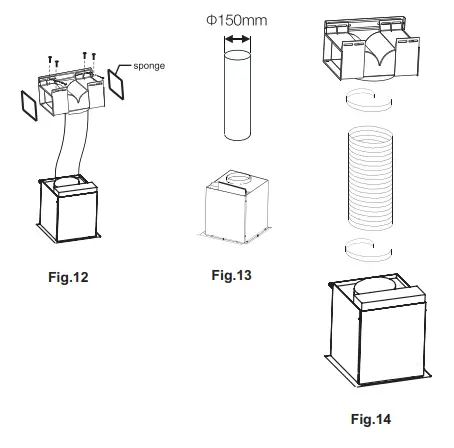 sponge

Fig.12

Φ150mm

Fig.13

Fig.14