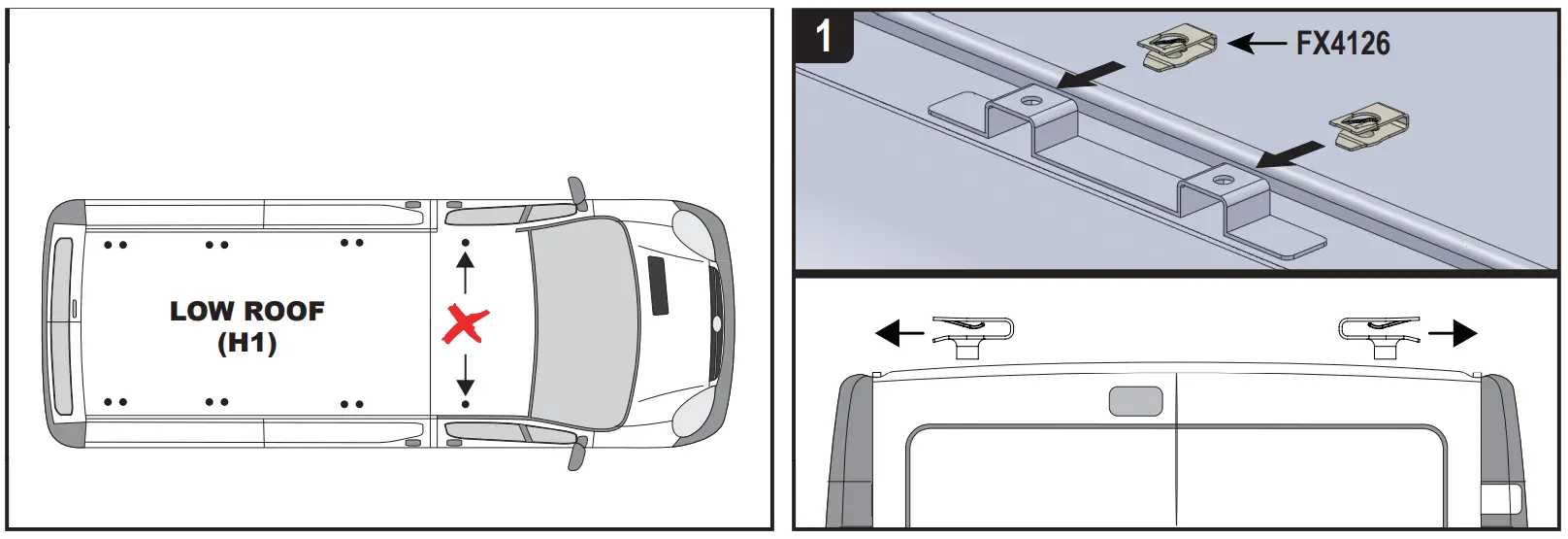 LOW ROOF
(H1)

1

FX4126