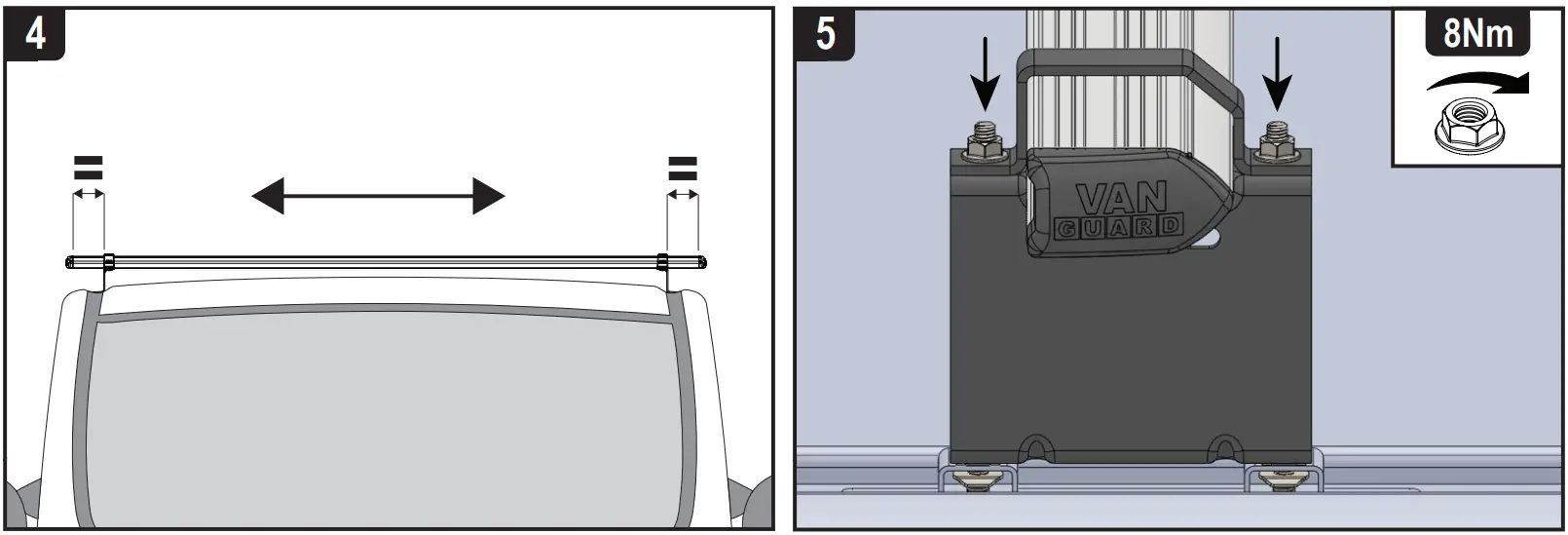 4

=

=

5

8Nm

VAN
GUARD