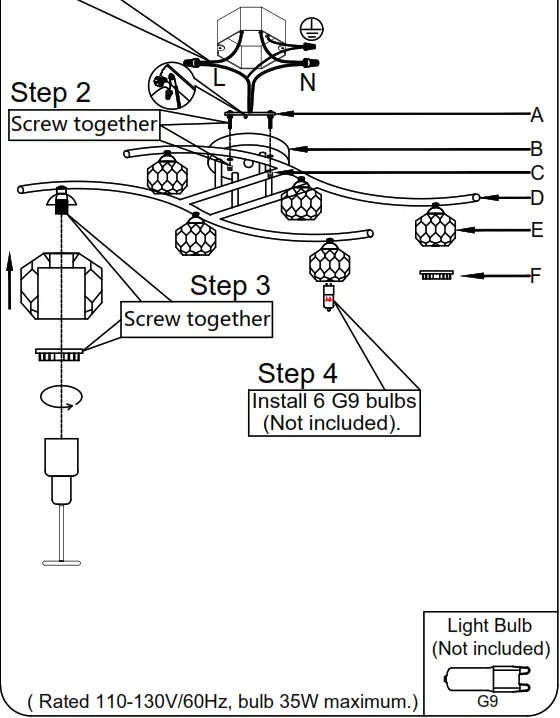 L
N
Step 2
Screw together
A
B
C
D
E
F
Step 3
Screw together
Step 4
Install 6 G9 bulbs
(Not included).
Light Bulb
(Not included)
G9
( Rated 110-130V/60Hz, bulb 35W maximum.)