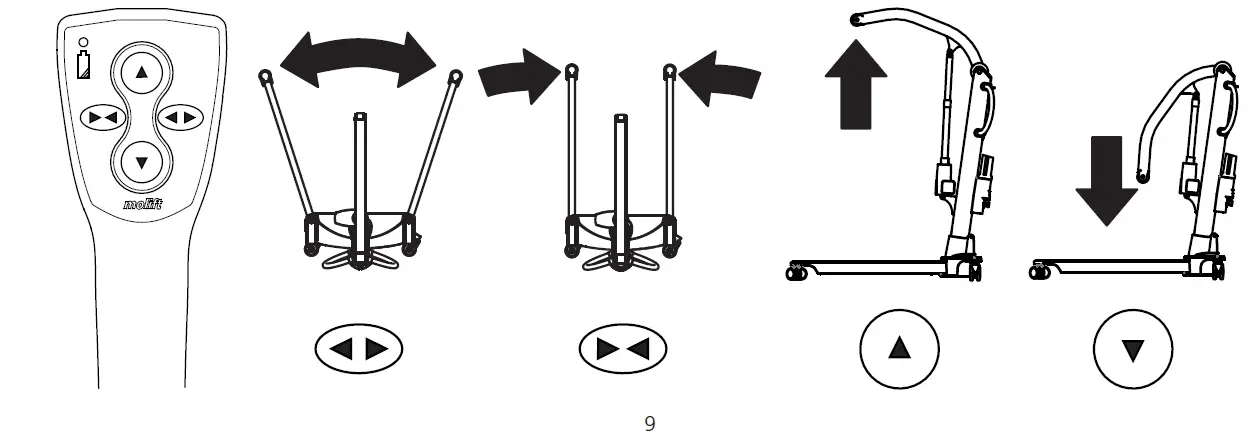 molift

9