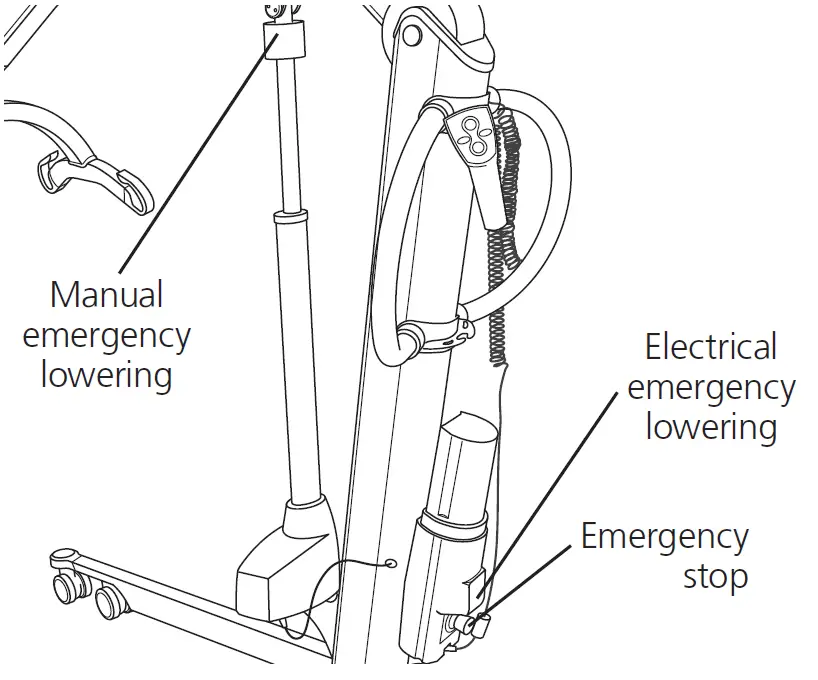 Manual emergency lowering

Electrical emergency lowering

Emergency stop