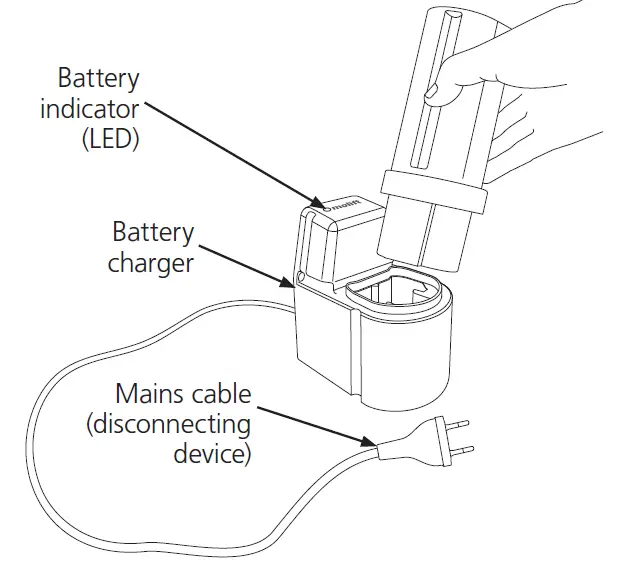 Battery indicator (LED)

molift

Battery charger

Mains cable (disconnecting device)