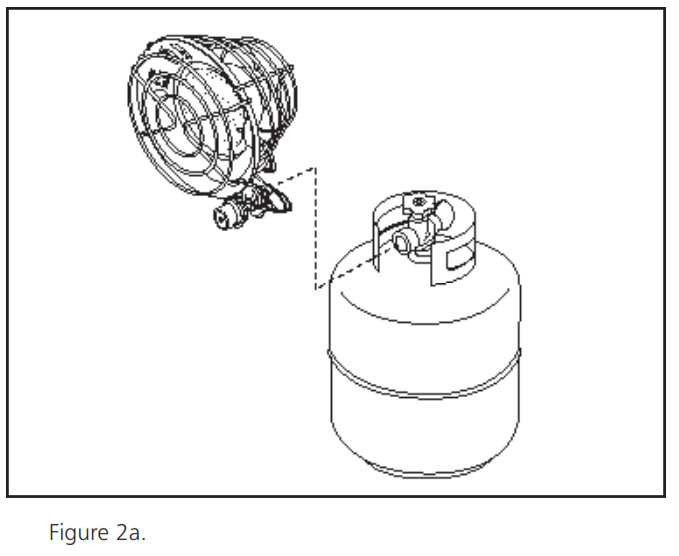 Figure 2a.