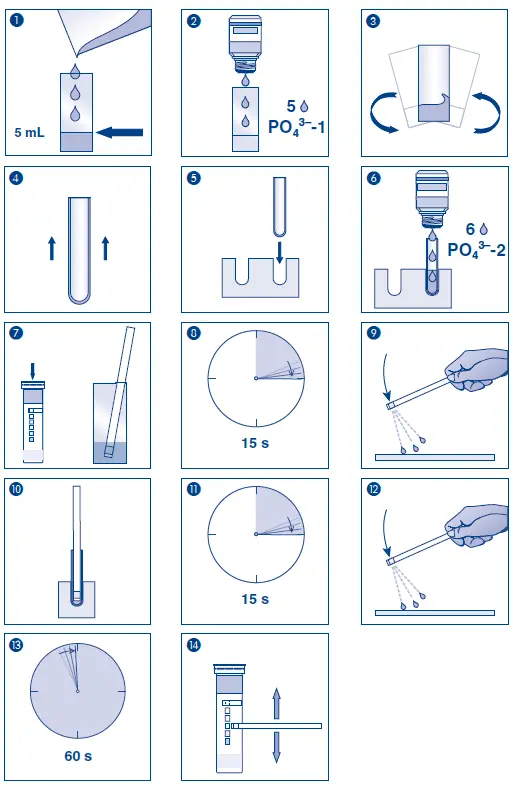 1

5 mL

2

5

$PO_4^{3-}$-1

3

4

5

6

6

$PO_4^{3-}$-2

7

8

15 s

9

10

11

15 s

12

13

60 s

14