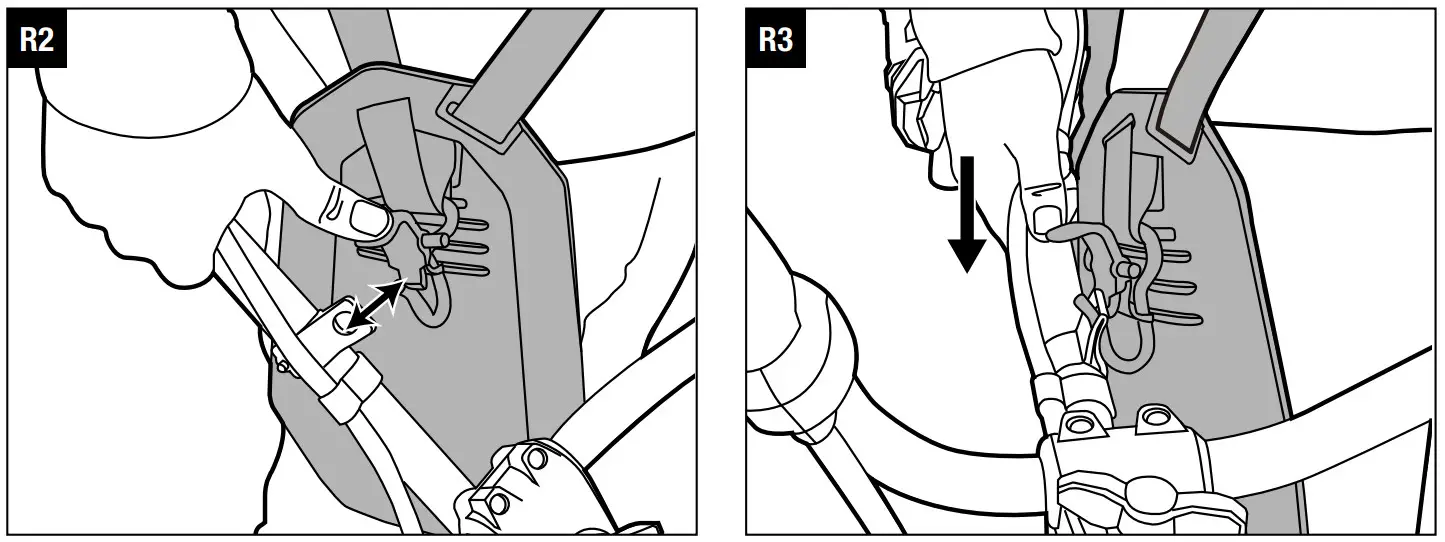 R2

R3