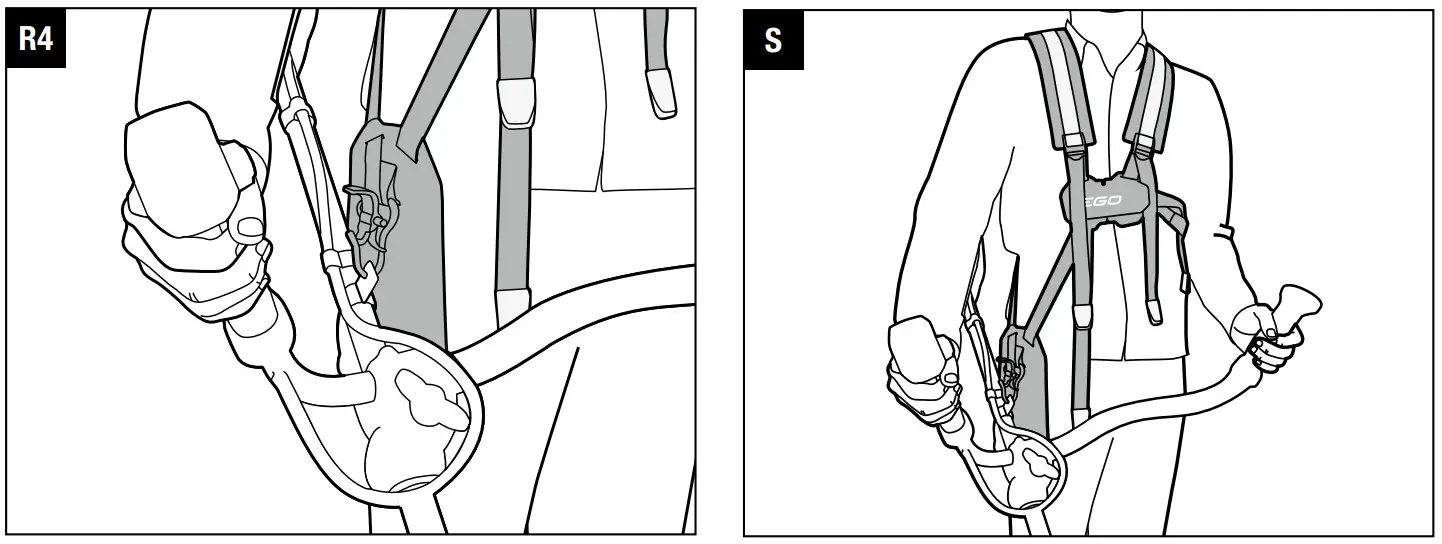 R4

S

EGO