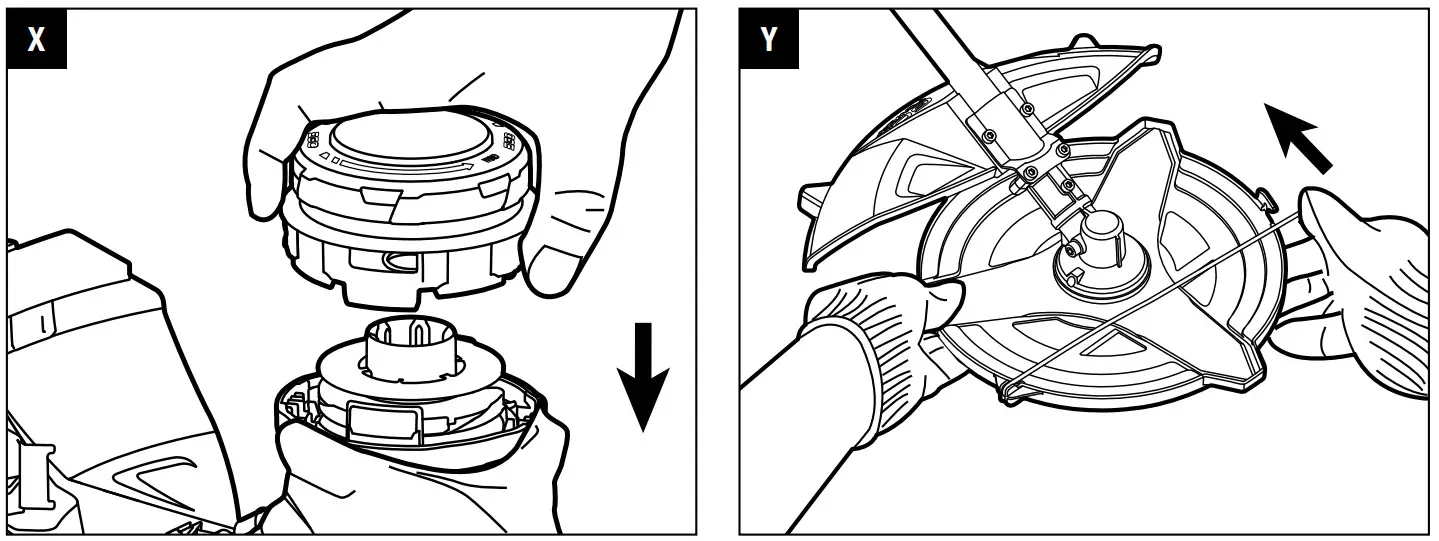 X

Y