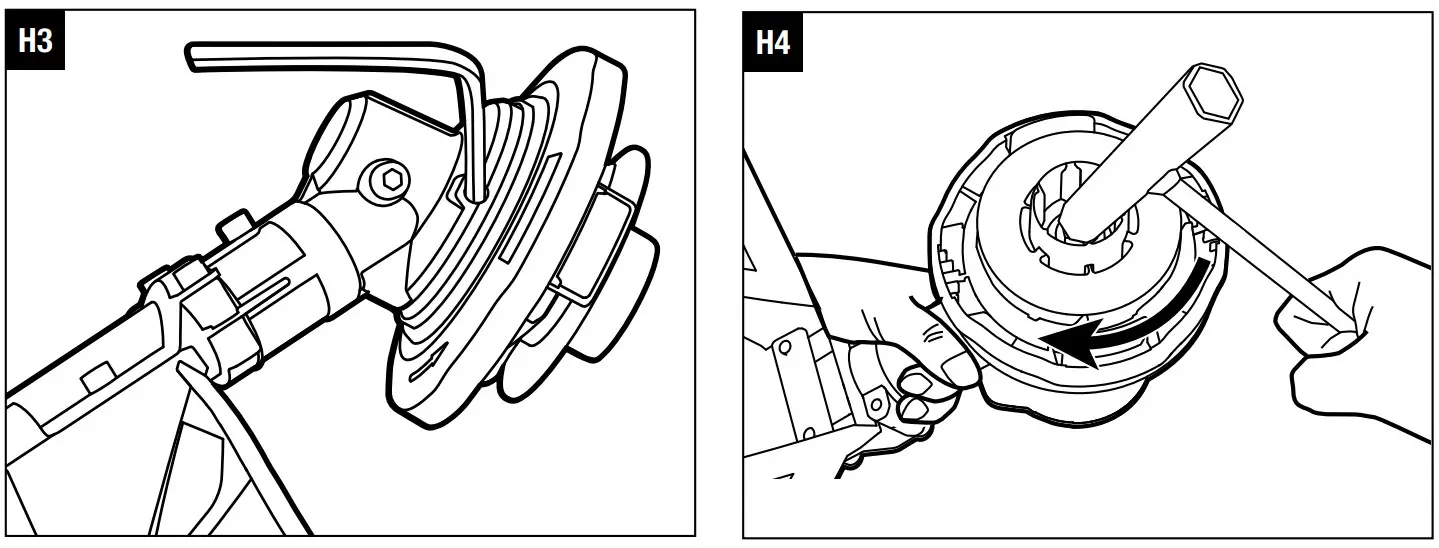 H3

H4