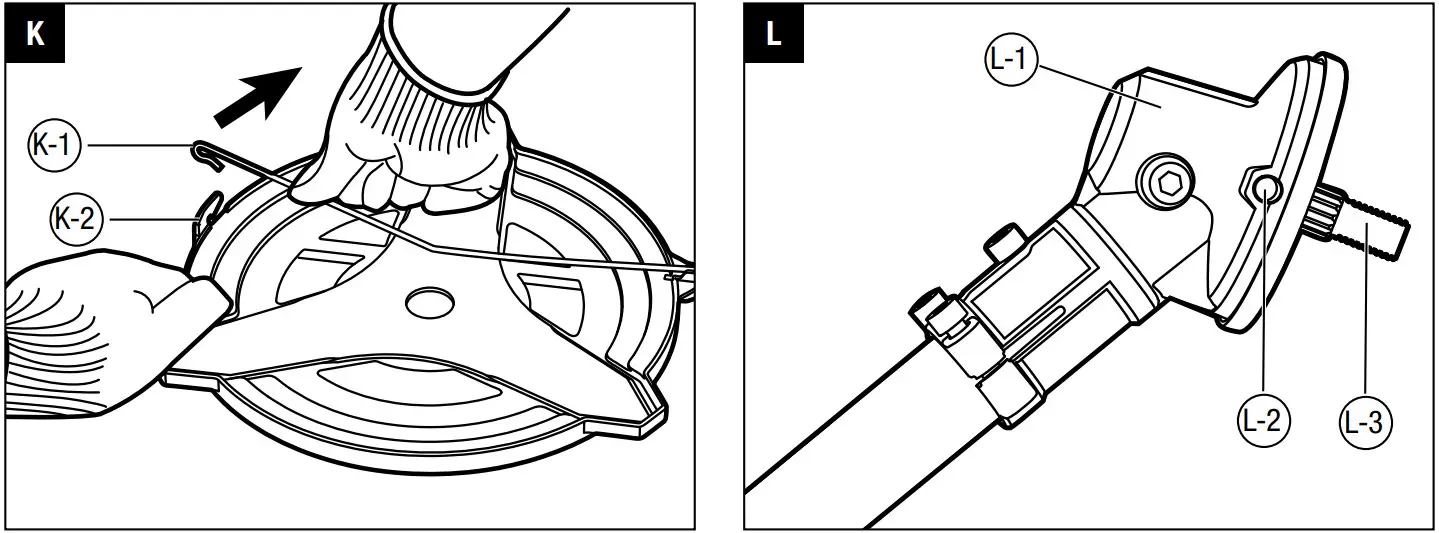 K

K-1

K-2

L

L-1

L-2

L-3