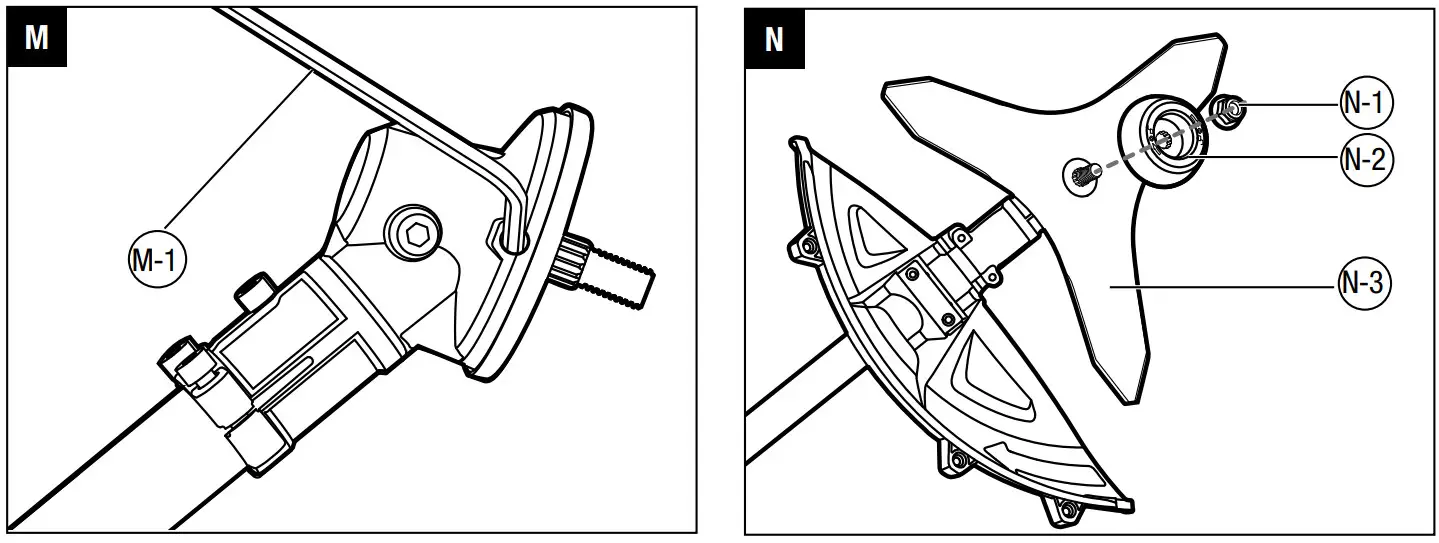 M

M-1

N

N-1

N-2

N-3