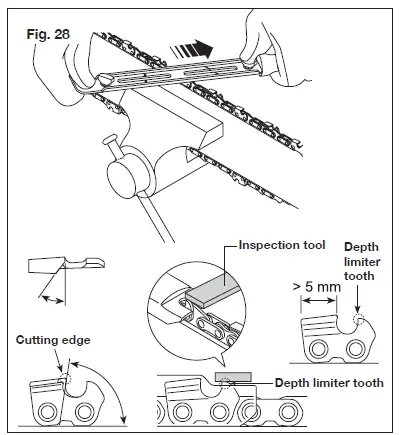 Fig. 28

Inspection tool

Depth limiter tooth

> 5 mm

Cutting edge

Depth limiter tooth