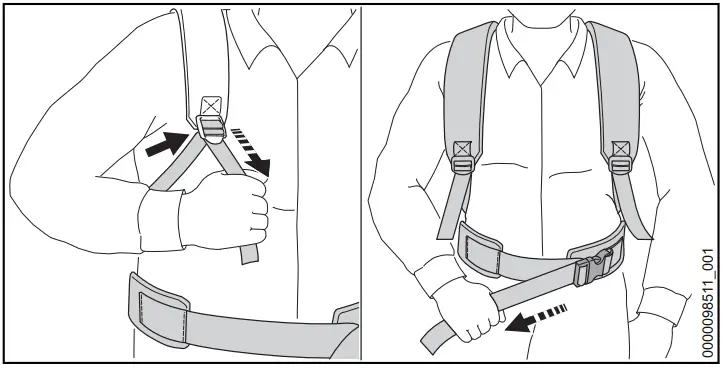 0000098511_001