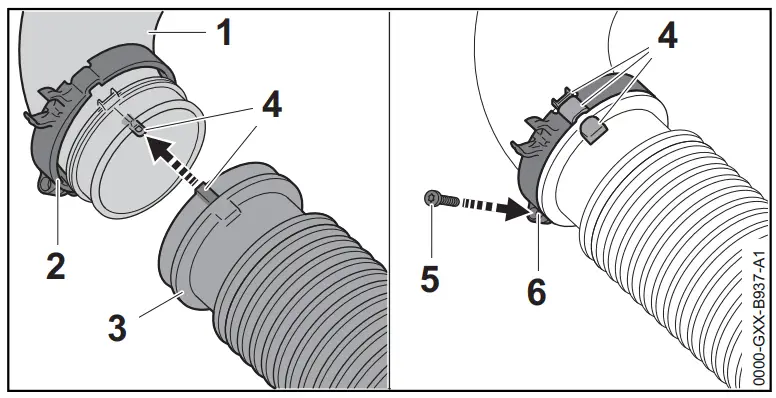 1
4
2
3
4
5
6
0000-GXX-B937-A1