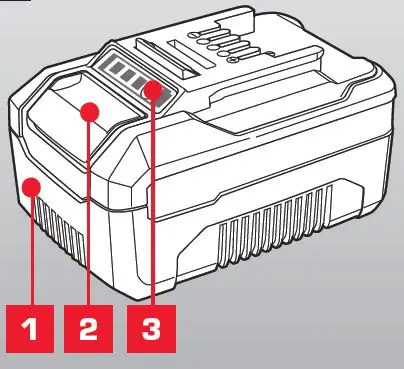 1
2
3