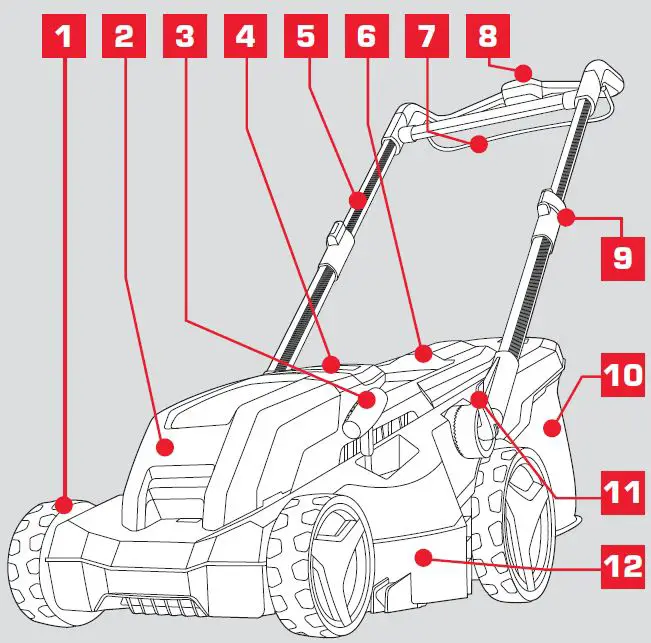 1
2
3
4
5
6
7
8
9
10
11
12