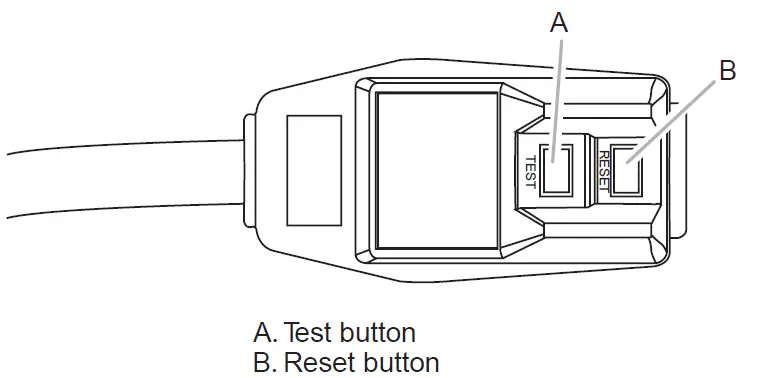 A
B
TEST
RESET
A. Test button
B. Reset button