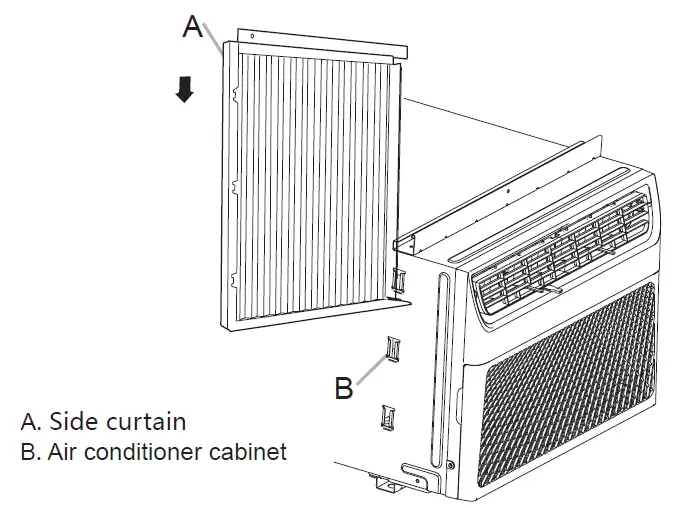 A

B

A. Side curtain
B. Air conditioner cabinet