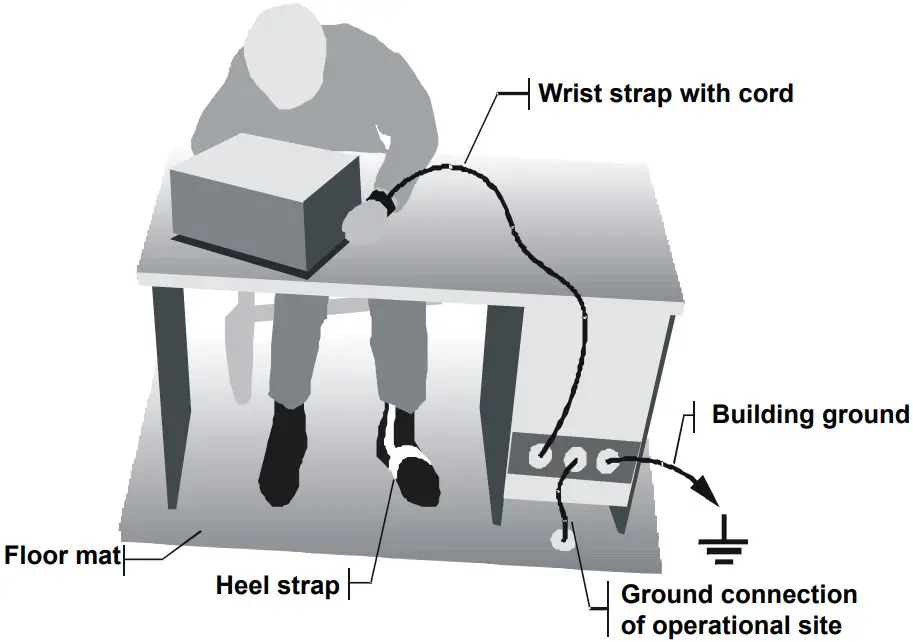 Wrist strap with cord

Building ground

Floor mat

Heel strap

Ground connection of operational site