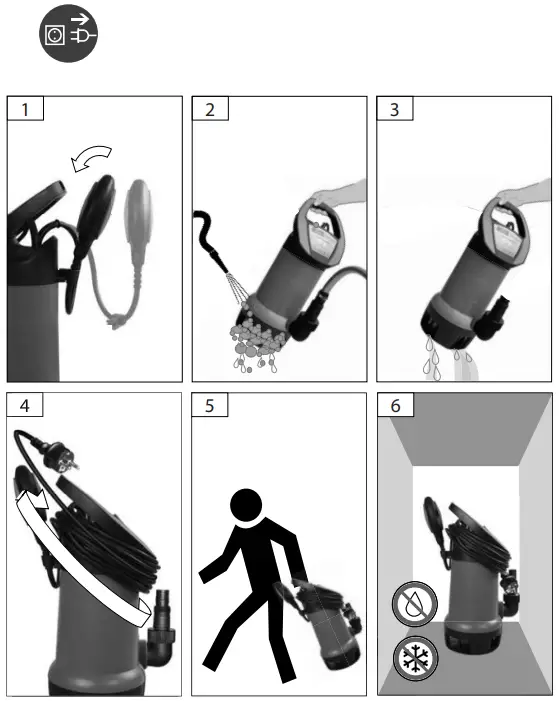 1

2

3

4

5

6