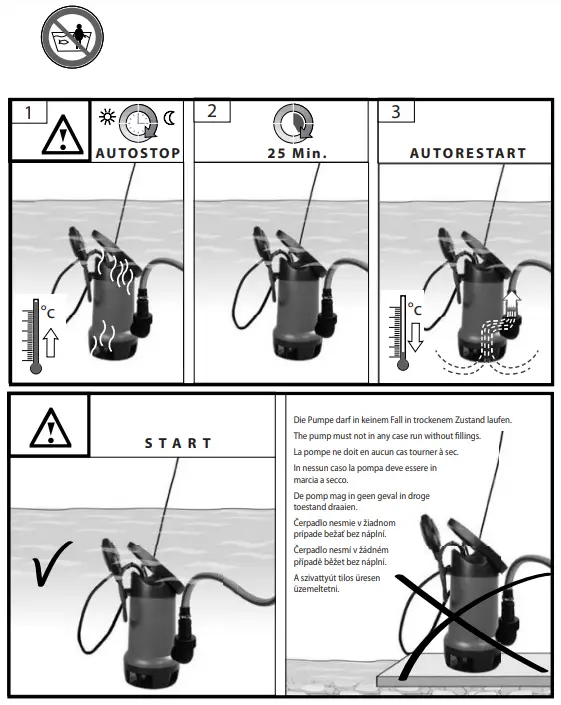 1

AUTOSTOP

°C

2

25 Min.

3

AUTORESTART

°C

START

Die Pumpe darf in keinem Fall in trockenem Zustand laufen.

The pump must not in any case run without fillings.

La pompe ne doit en aucun cas tourner à sec.

In nessun caso la pompa deve essere in marcia a secco.

De pomp mag in geen geval in droge toestand draaien.

Čerpadlo nesmie v žiadnom prípade bežať bez náplní.

Čerpadlo nesmí v žádném případě běžet bez náplní.

A szivattyút tilos üresen üzemeltetni.