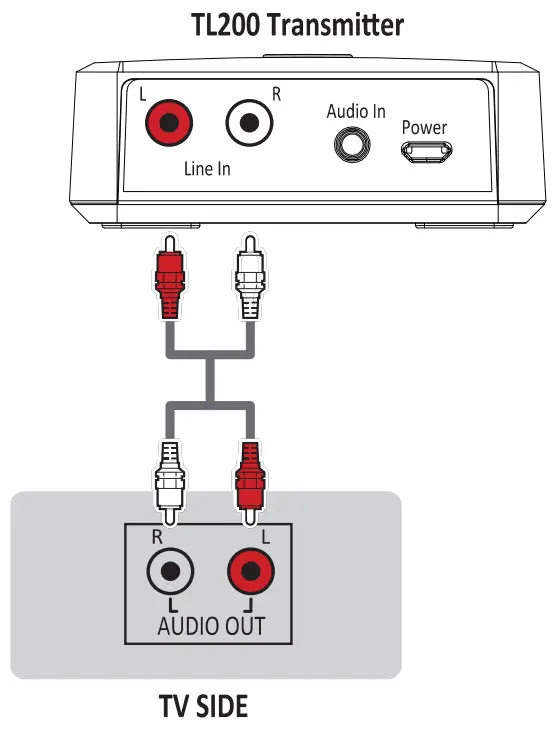 TL200 Transmitter

L R
Line In
Audio In
Power

R L
AUDIO OUT

TV SIDE