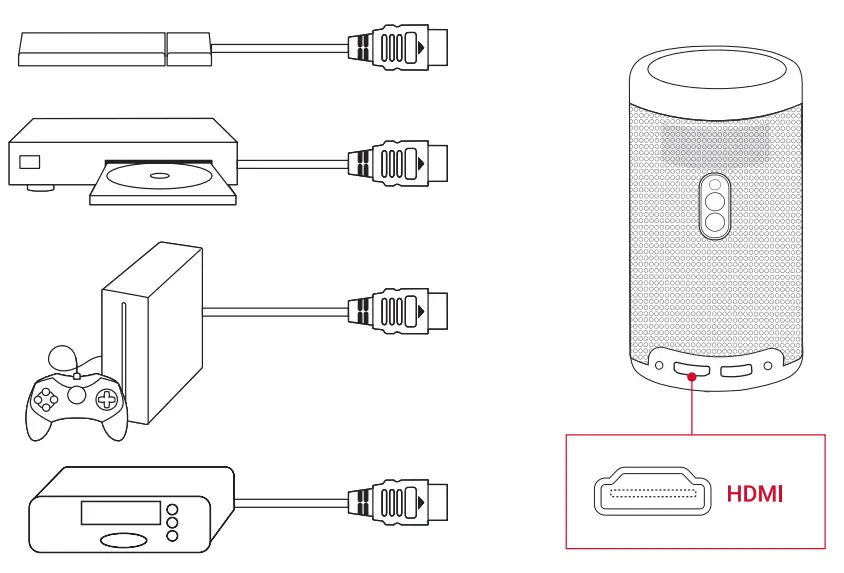 HDMI